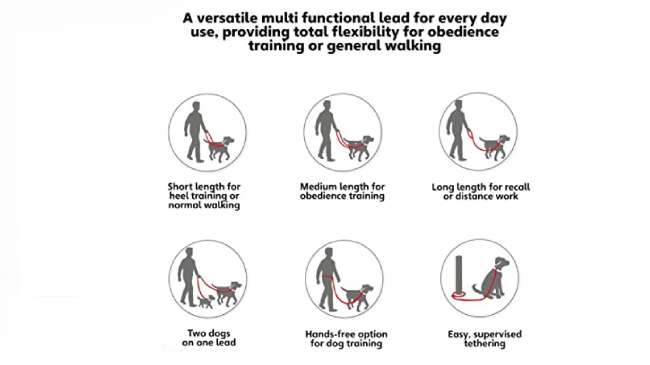 A versatile multi functional lead for every day use, providing total flexibility for obedience training or general walking

Short length for heel training or normal walking

Medium length for obedience training

Long length for recall or distance work

Two dogs on one lead

Hands-free option for dog training

Easy, supervised tethering